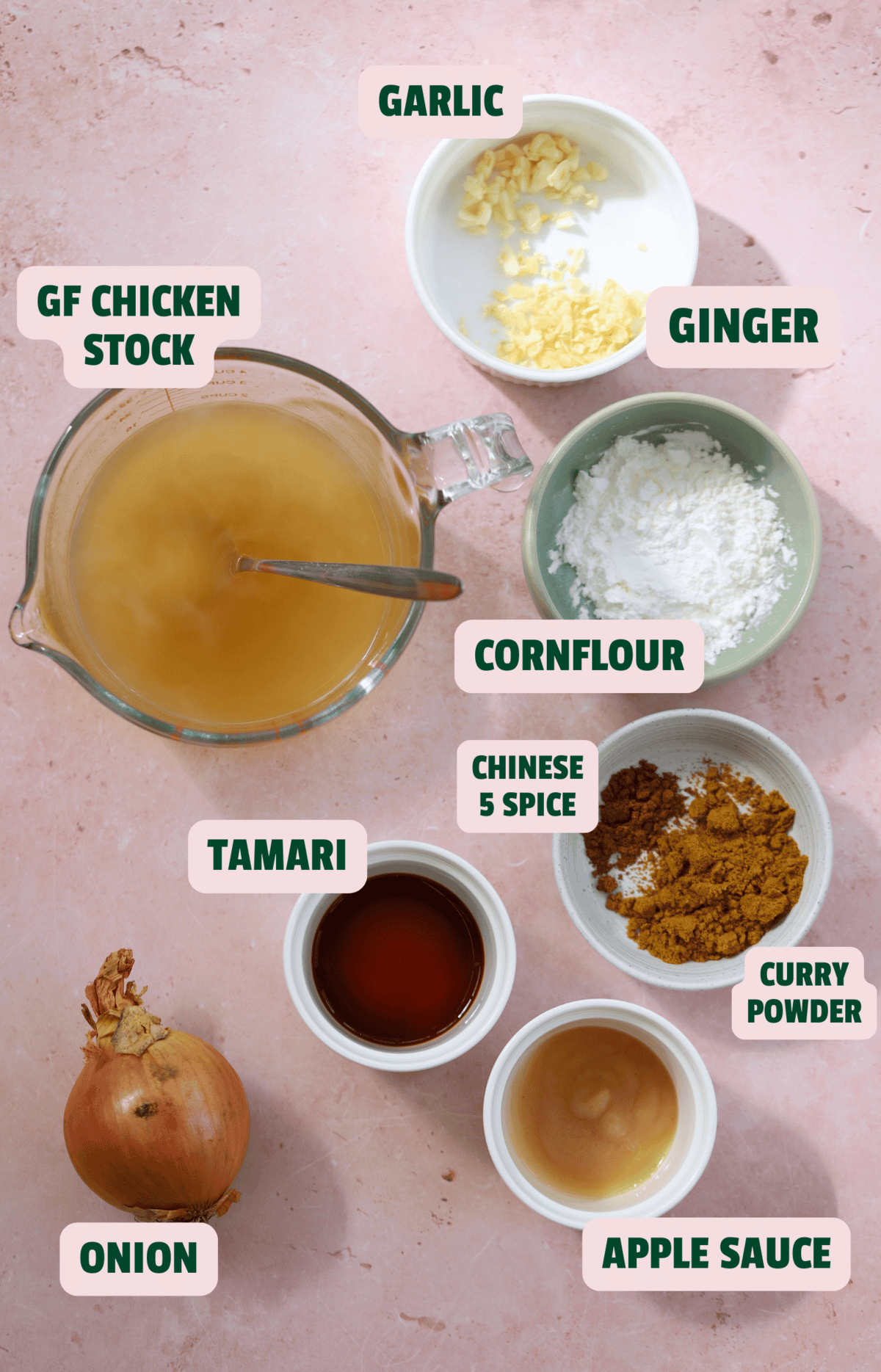 GARLIC

GF CHICKEN STOCK

GINGER

CORNFLOUR

CHINESE 5 SPICE

TAMARI

CURRY POWDER

ONION

APPLE SAUCE